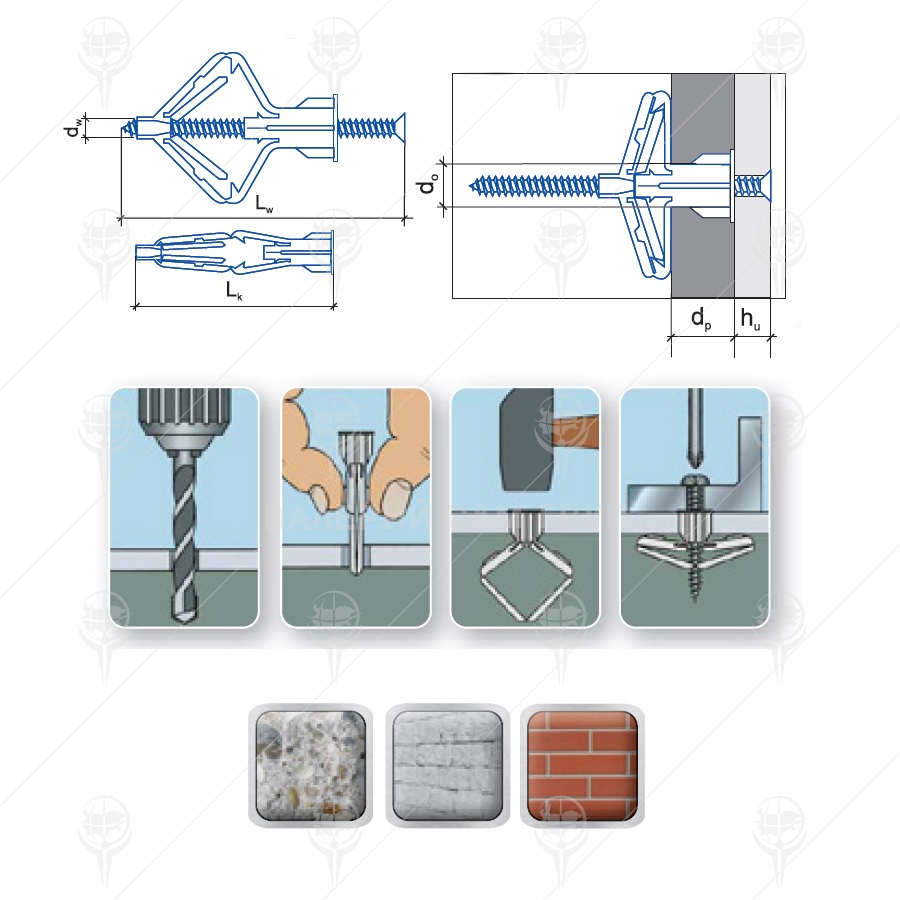 $d_w$

$L_w$

$L_k$

$d_o$

$d_p$

$h_u$