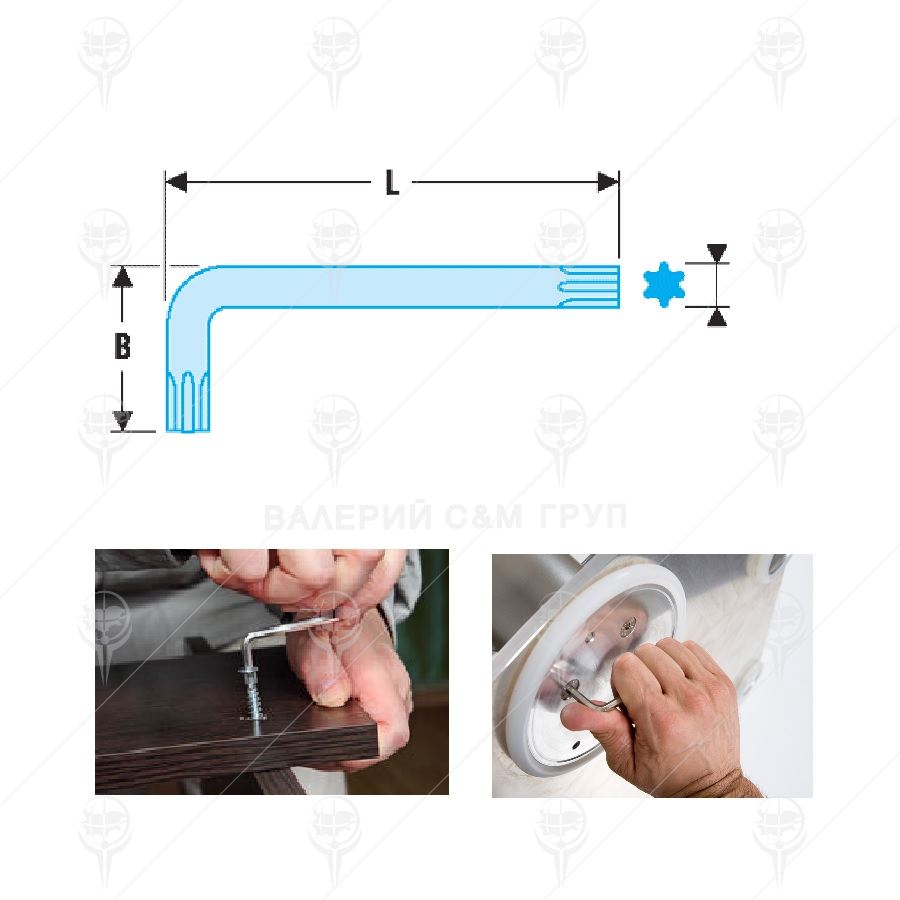 L

B

ВАЛЕРИЙ С&М ГРУП