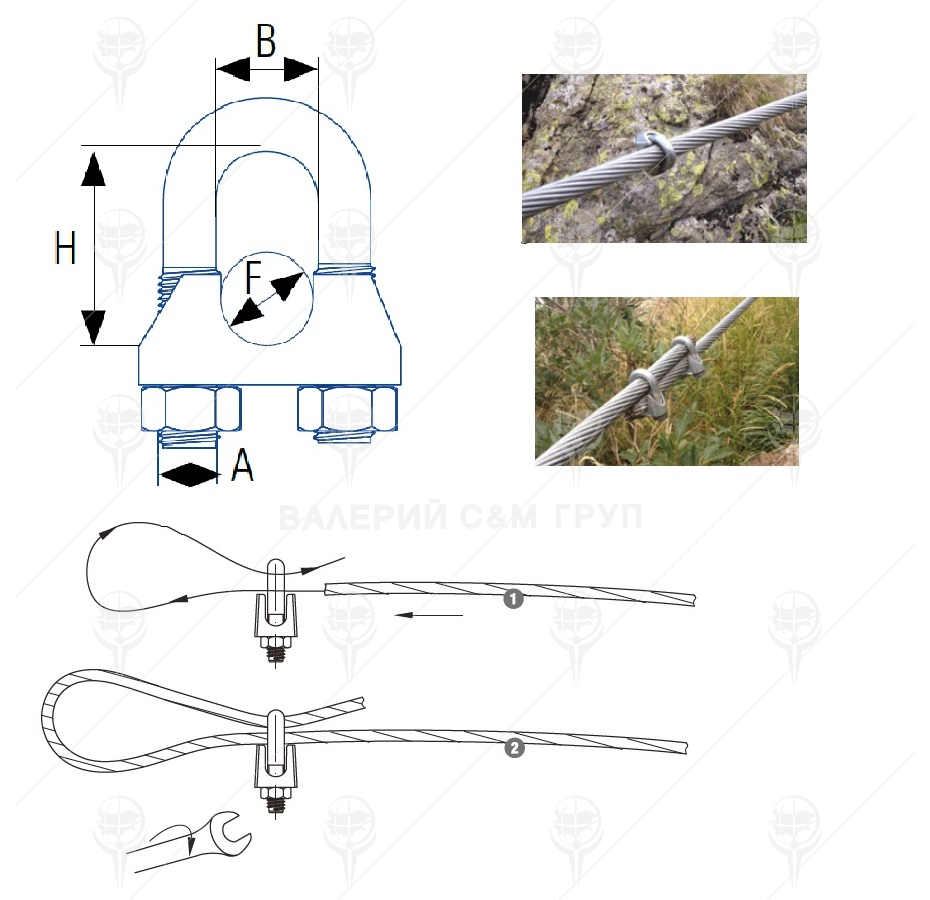 B

H

F

A

ВАЛЕРИЙ С&М ГРУП

1

2