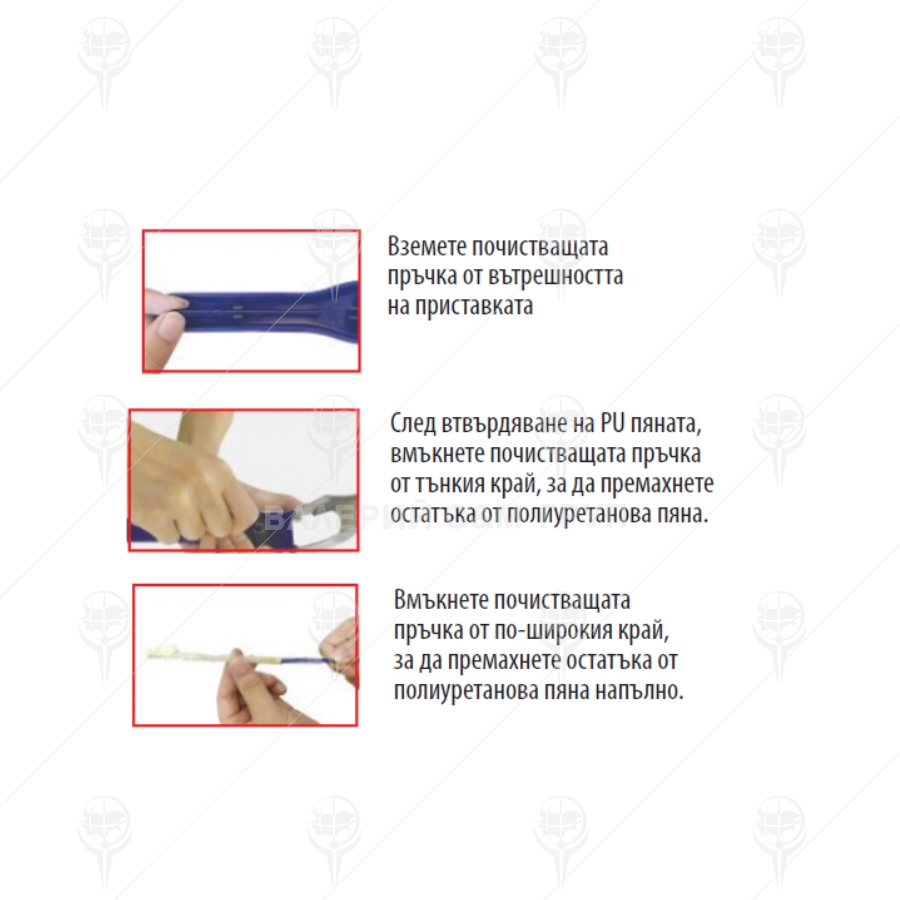 Вземете почистващата пръчка от вътрешността на приставката

След втвърдяване на PU пяната, вмъкнете почистващата пръчка от тънкия край, за да премахнете остатъка от полиуретанова пяна.

Вмъкнете почистващата пръчка от по-широкия край, за да премахнете остатъка от полиуретанова пяна напълно.